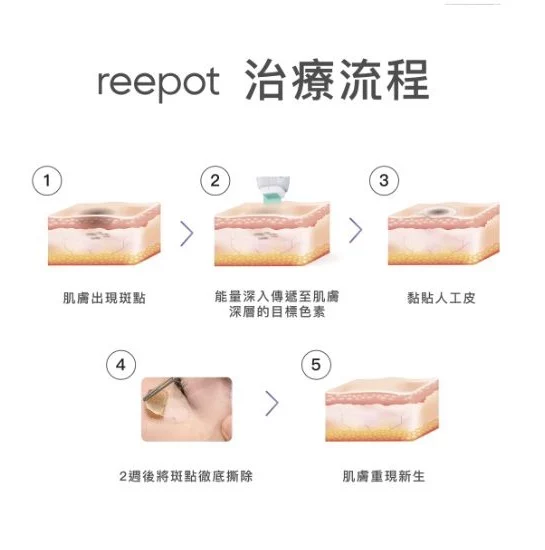 reepot 治療流程

1

肌膚出現斑點

2

能量深入傳遞至肌膚深層的目標色素

3

黏貼人工皮

4

2週後將斑點徹底撕除

5

肌膚重現新生